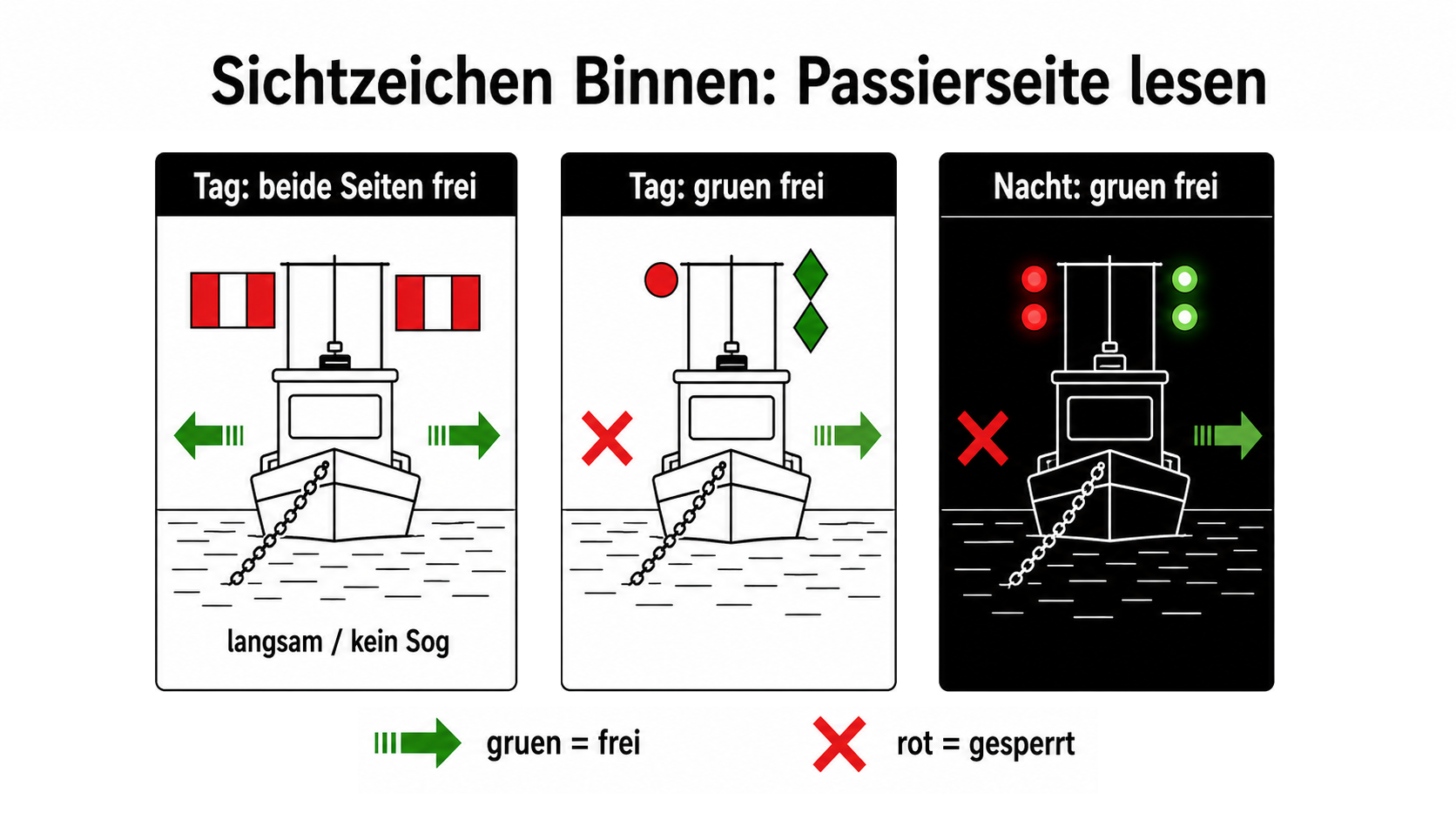 Sichtzeichen Binnen: Passierseite lesen

Tag: beide Seiten frei

langsam / kein Sog

Tag: gruen frei

Nacht: gruen frei

gruen = frei

rot = gesperrt